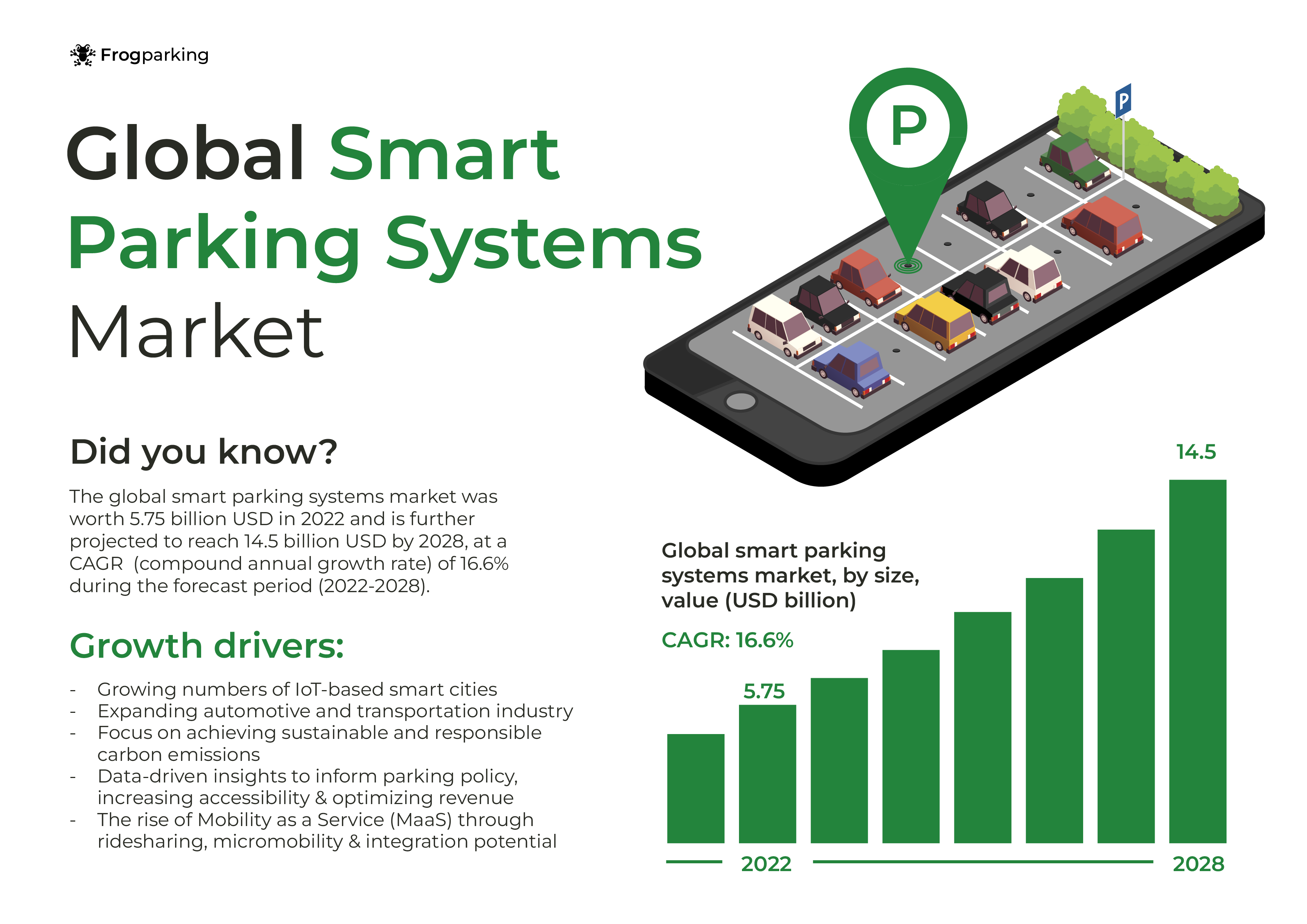 Frogparking

Global Smart Parking Systems Market

P

P

Did you know?

The global smart parking systems market was worth 5.75 billion USD in 2022 and is further projected to reach 14.5 billion USD by 2028, at a CAGR (compound annual growth rate) of 16.6% during the forecast period (2022-2028).

Growth drivers:

- Growing numbers of IoT-based smart cities
- Expanding automotive and transportation industry
- Focus on achieving sustainable and responsible carbon emissions
- Data-driven insights to inform parking policy, increasing accessibility & optimizing revenue
- The rise of Mobility as a Service (MaaS) through ridesharing, micromobility & integration potential

Global smart parking systems market, by size, value (USD billion)

CAGR: 16.6%

5.75

14.5

2022

2028